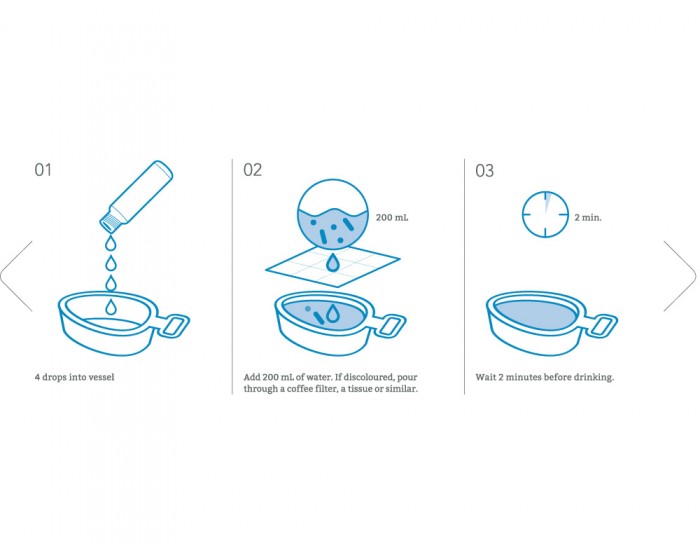 01

4 drops into vessel

02

200 mL

Add 200 mL of water. If discoloured, pour through a coffee filter, a tissue or similar.

03

2 min.

Wait 2 minutes before drinking.